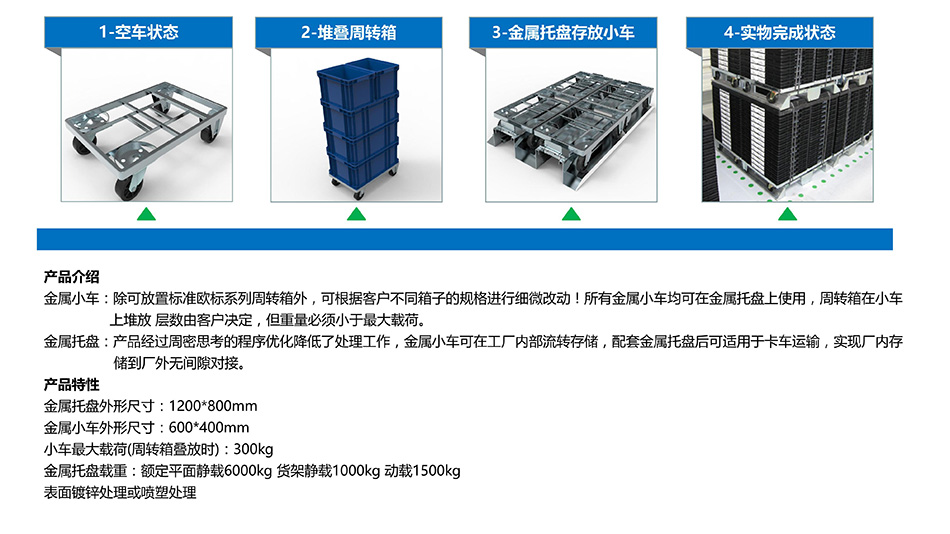 1-空车状态

2-堆叠周转箱

3-金属托盘存放小车

4-实物完成状态

产品介绍

金属小车：除可放置标准欧标系列周转箱外，可根据客户不同箱子的规格进行细微改动！所有金属小车均可在金属托盘上使用，周转箱在小车上堆放 层数由客户决定，但重量必须小于最大载荷。

金属托盘：产品经过周密思考的程序优化降低了处理工作，金属小车可在工厂内部流转存储，配套金属托盘后可适用于卡车运输，实现厂内存储到厂外无间隙对接。

产品特性

金属托盘外形尺寸：1200*800mm

金属小车外形尺寸：600*400mm

小车最大载荷(周转箱叠放时)：300kg

金属托盘载重：额定平面静载6000kg 货架静载1000kg 动载1500kg

表面镀锌处理或喷塑处理